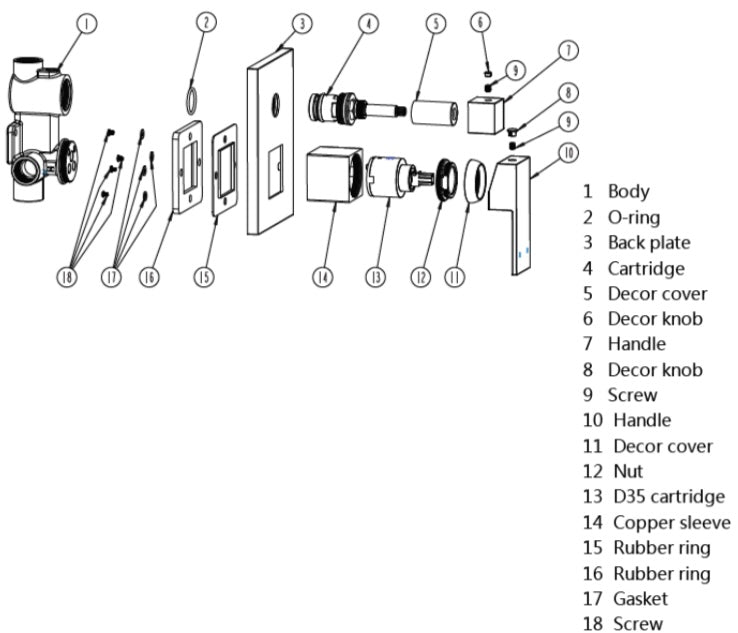 1
2
3
4
5
6
9
7
8
9
10
18
17
16
15
14
13
12
11

1 Body
2 O-ring
3 Back plate
4 Cartridge
5 Decor cover
6 Decor knob
7 Handle
8 Decor knob
9 Screw
10 Handle
11 Decor cover
12 Nut
13 D35 cartridge
14 Copper sleeve
15 Rubber ring
16 Rubber ring
17 Gasket
18 Screw