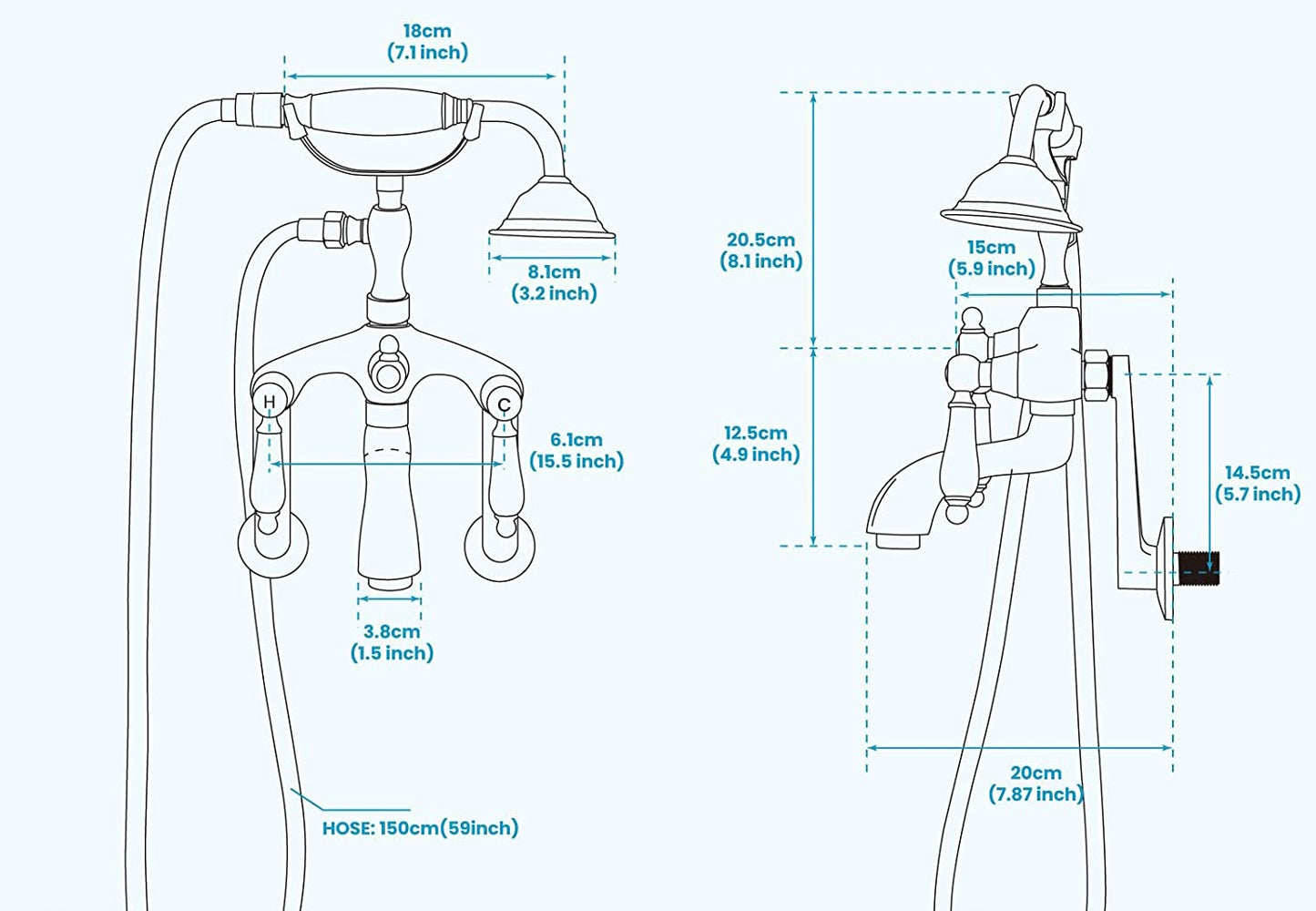 18cm
(7.1 inch)

8.1cm
(3.2 inch)

H

C

6.1cm
(15.5 inch)

3.8cm
(1.5 inch)

HOSE: 150cm(59inch)

20.5cm
(8.1 inch)

15cm
(5.9 inch)

12.5cm
(4.9 inch)

14.5cm
(5.7 inch)

20cm
(7.87 inch)