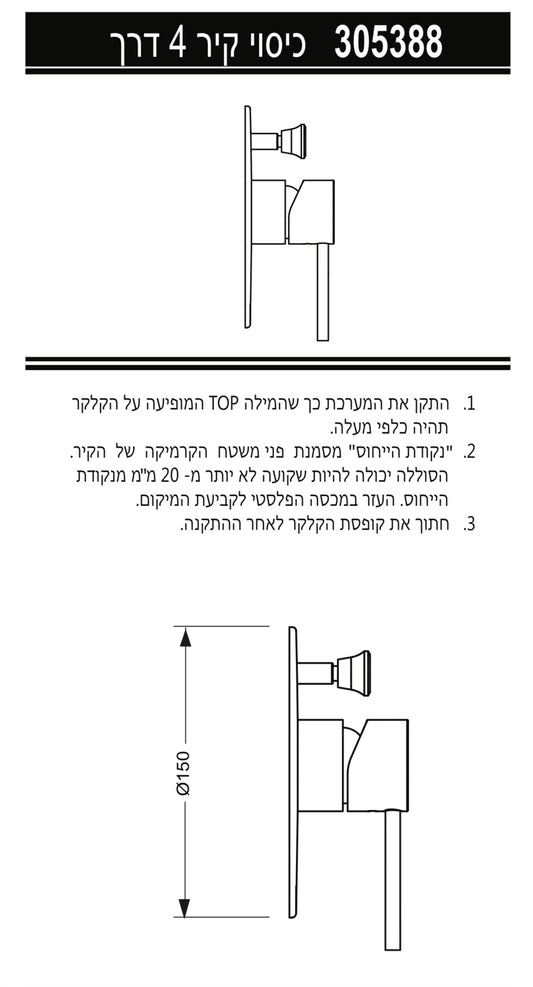 305388 כיסוי קיר 4 דרך

1. התקן את המערכת כך שהמילה TOP המופיעה על הקלקר תהיה כלפי מעלה.
2. "נקודת הייחוס" מסמנת פני משטח הקרמיקה של הקיר. הסוללה יכולה להיות שקועה לא יותר מ- 20 מ"מ מנקודת הייחוס. העזר במכסה הפלסטי לקביעת המיקום.
3. חתוך את קופסת הקלקר לאחר ההתקנה.

Ø150