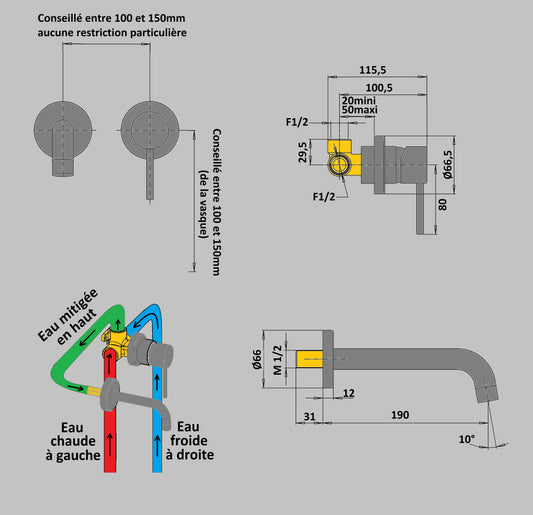 Conseillé entre 100 et 150mm
aucune restriction particulière

Conseillé entre 100 et 150mm
(de la vasque)

115,5
100,5
20mini
50maxi
F1/2
29,5
F1/2
Ø66,5
80

Eau mitigée
en haut

Eau
chaude
à gauche

Eau
froide
à droite

Ø66
M 1/2
12
31
190
10°